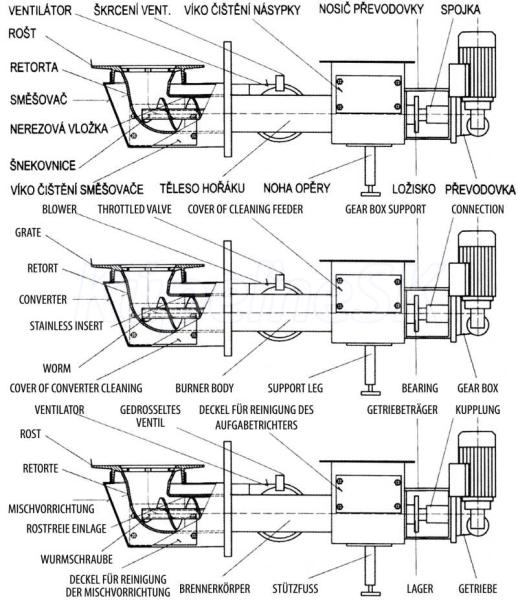 VENTILÁTOR
ŠKRCENÍ VENT.
VÍKO ČIŠTĚNÍ NÁSYPKY
NOSIČ PŘEVODOVKY
SPOJKA
ROŠT
RETORTA
SMĚŠOVAČ
NEREZOVÁ VLOŽKA
ŠNEKOVNICE
VÍKO ČIŠTĚNÍ SMĚŠOVAČE
TĚLESO HOŘÁKU
NOHA OPĚRY
LOŽISKO
PŘEVODOVKA

BLOWER
THROTTLED VALVE
COVER OF CLEANING FEEDER
GEAR BOX SUPPORT
CONNECTION
GRATE
RETORT
CONVERTER
STAINLESS INSERT
WORM
COVER OF CONVERTER CLEANING
BURNER BODY
SUPPORT LEG
BEARING
GEAR BOX

VENTILATOR
GEDROSSELTES VENTIL
DECKEL FÜR REINIGUNG DES AUFGABETRICHTERS
GETRIEBETRÄGER
KUPPLUNG
ROST
RETORTE
MISCHVORRICHTUNG
ROSTFREIE EINLAGE
WURMSCHRAUBE
DECKEL FÜR REINIGUNG DER MISCHVORRICHTUNG
BRENNERKÖRPER
STÜTZFUSS
LAGER
GETRIEBE